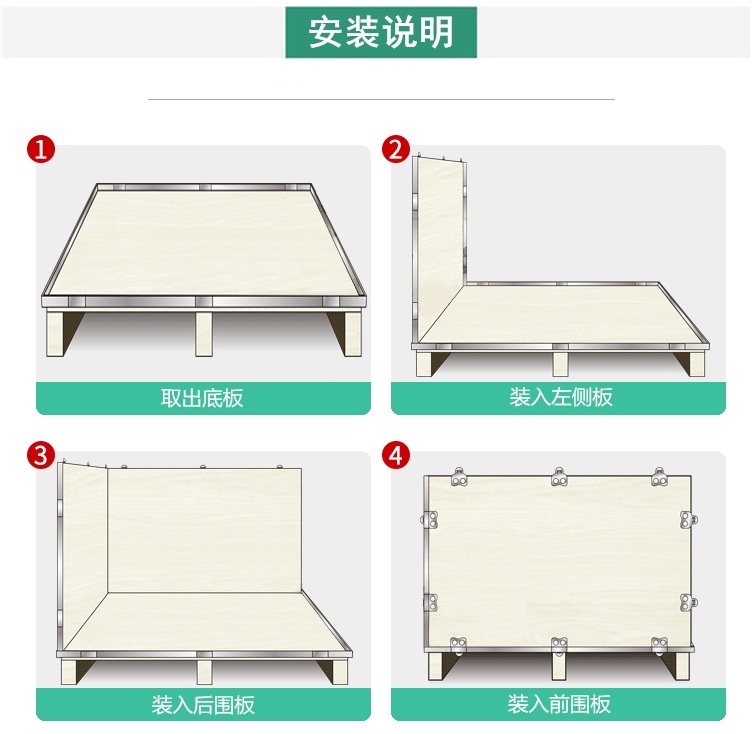 安装说明

1

取出底板

2

装入左侧板

3

装入后围板

4

装入前围板